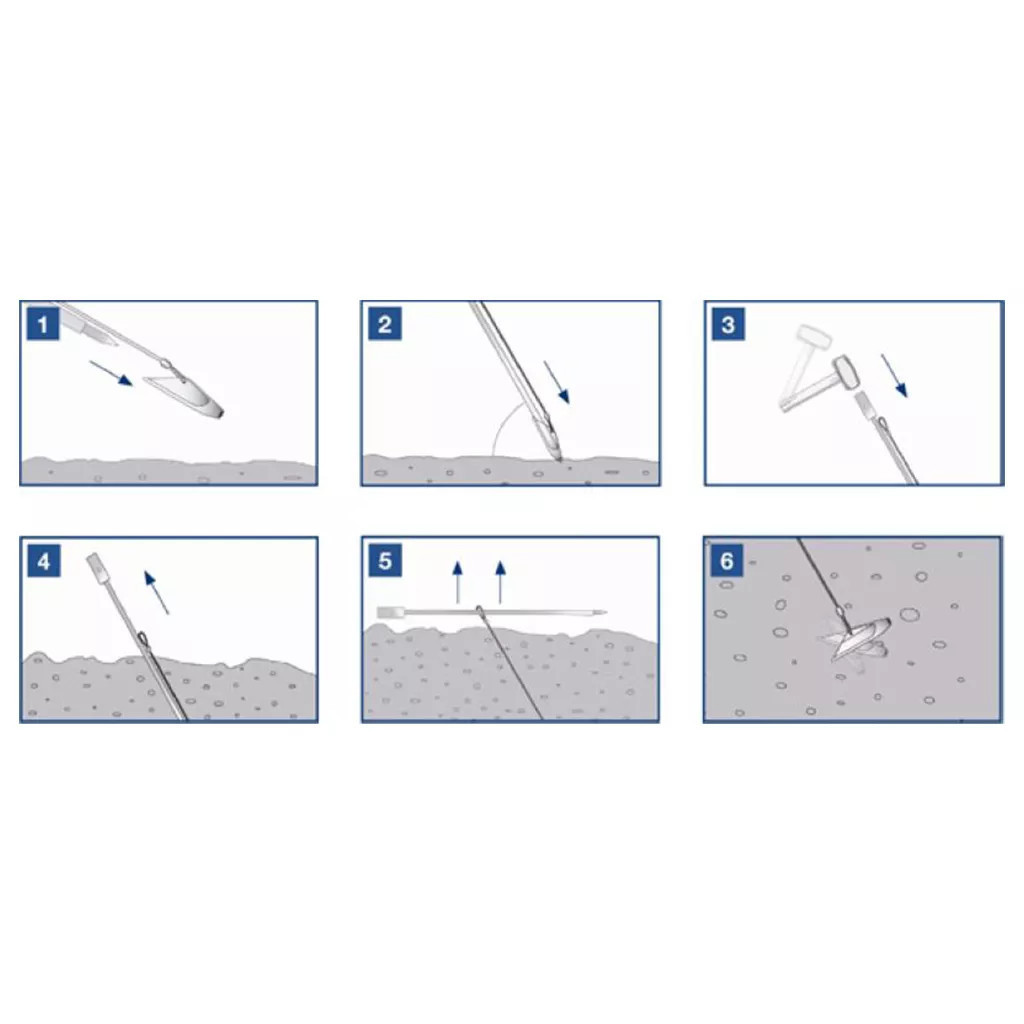 1

2

3

4

5

6