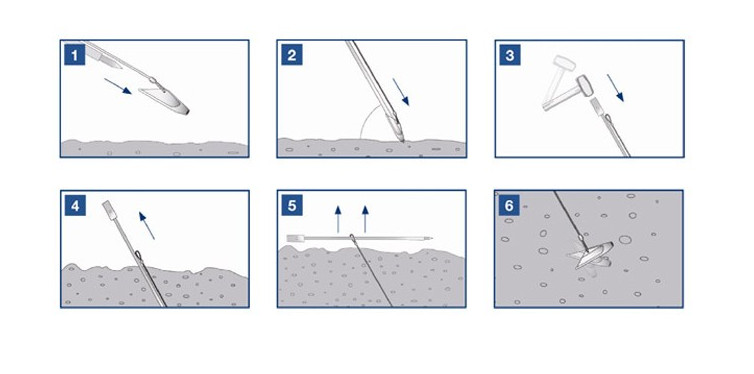 1

2

3

4

5

6