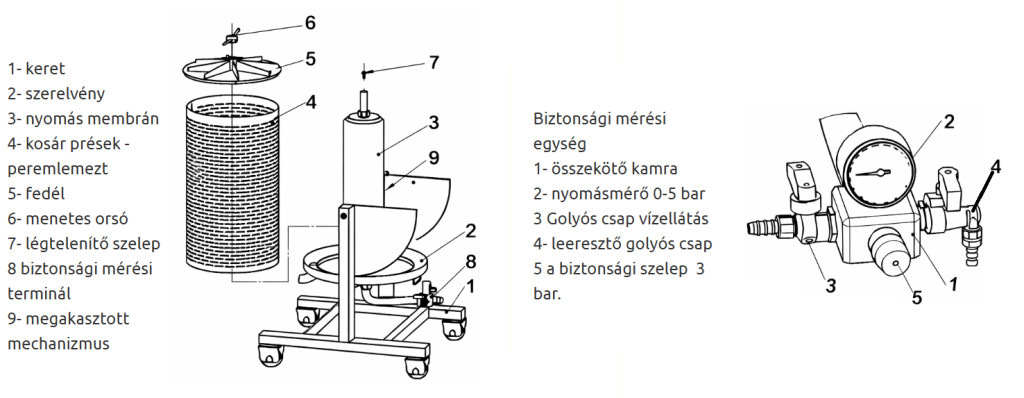 1- keret
2- szerelvény
3- nyomás membrán
4- kosár prések - peremlemezt
5- fedél
6- menetes orsó
7- légtelenítő szelep
8 biztonsági mérési terminál
9- megakasztott mechanizmus

6
5
4
7
3
9
2
8
1

Biztonsági mérési egység
1- összekötő kamra
2- nyomásmérő 0-5 bar
3 Golyós csap vízellátás
4- leeresztő golyós csap
5 a biztonsági szelep 3 bar.

2
4
3
5
1