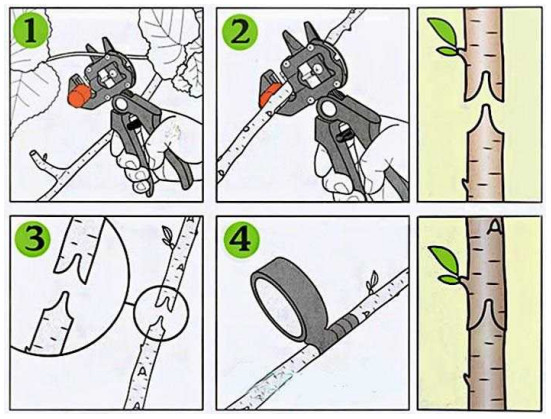 1

2

3

4